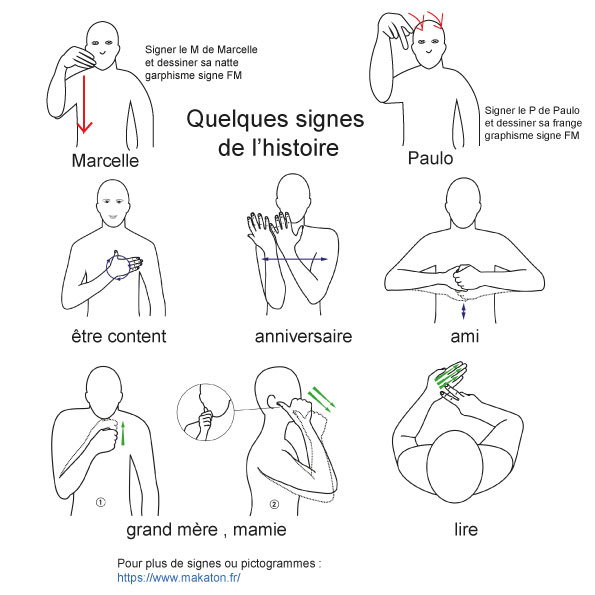 Signer le M de Marcelle et dessiner sa natte garphisme signe FM

Marcelle

Quelques signes de l'histoire

Signer le P de Paulo et dessiner sa frange graphisme signe FM

Paulo

être content

anniversaire

ami

①

②

grand mère , mamie

lire

Pour plus de signes ou pictogrammes :
https://www.makaton.fr/