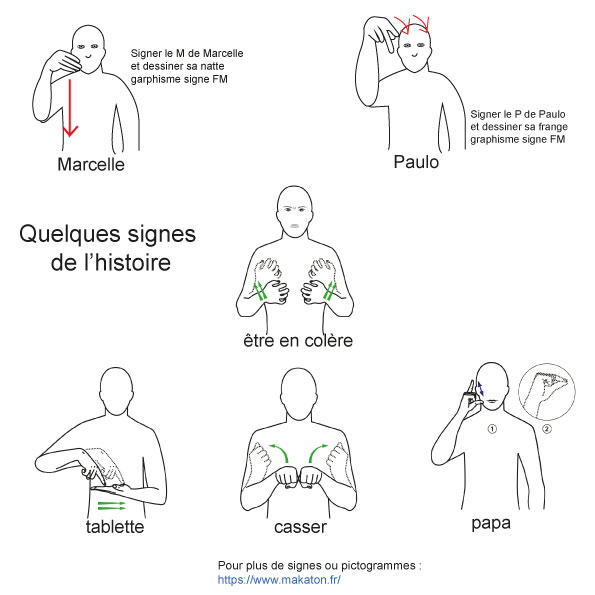 Signer le M de Marcelle et dessiner sa natte garphisme signe FM

Marcelle

Signer le P de Paulo et dessiner sa frange graphisme signe FM

Paulo

Quelques signes de l'histoire

être en colère

tablette

casser

①

②

papa

Pour plus de signes ou pictogrammes :
https://www.makaton.fr/