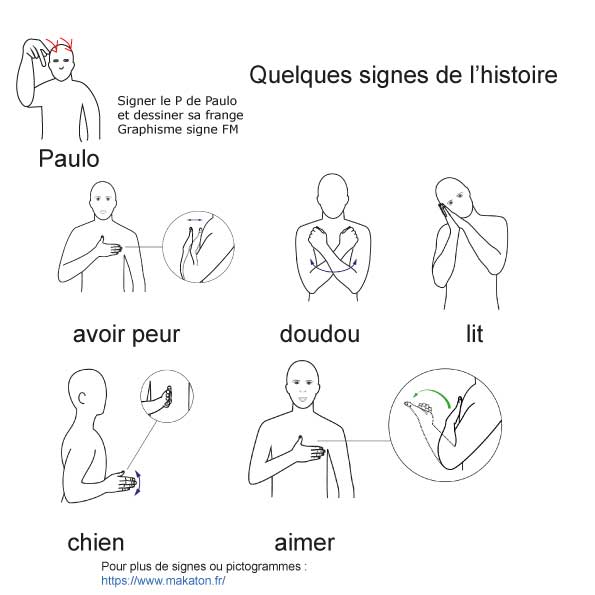 Quelques signes de l'histoire

Signer le P de Paulo
et dessiner sa frange
Graphisme signe FM

Paulo

avoir peur

doudou

lit

chien

aimer

Pour plus de signes ou pictogrammes :
https://www.makaton.fr/